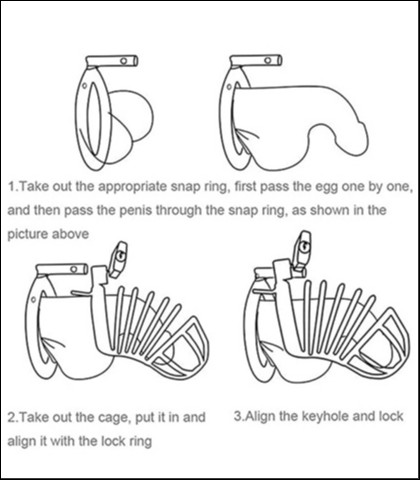 1.Take out the appropriate snap ring, first pass the egg one by one, and then pass the penis through the snap ring, as shown in the picture above

2.Take out the cage, put it in and align it with the lock ring

3.Align the keyhole and lock